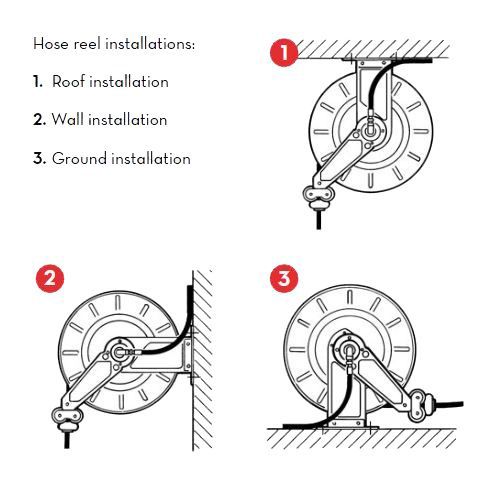 Hose reel installations:

1. Roof installation

2. Wall installation

3. Ground installation

1

2

3